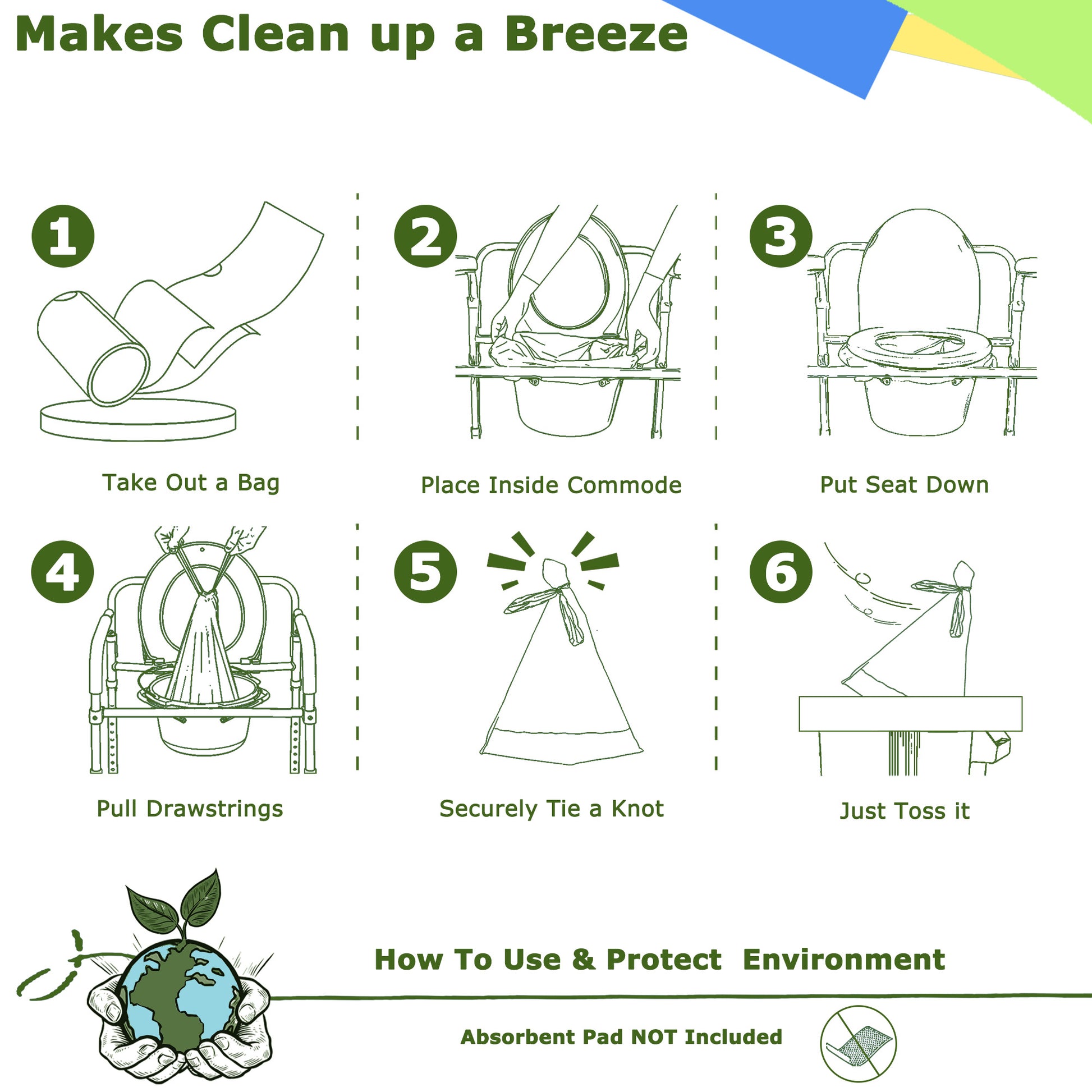 Makes Clean up a Breeze

1

Take Out a Bag

2

Place Inside Commode

3

Put Seat Down

4

Pull Drawstrings

5

Securely Tie a Knot

6

Just Toss it

How To Use & Protect Environment

Absorbent Pad NOT Included