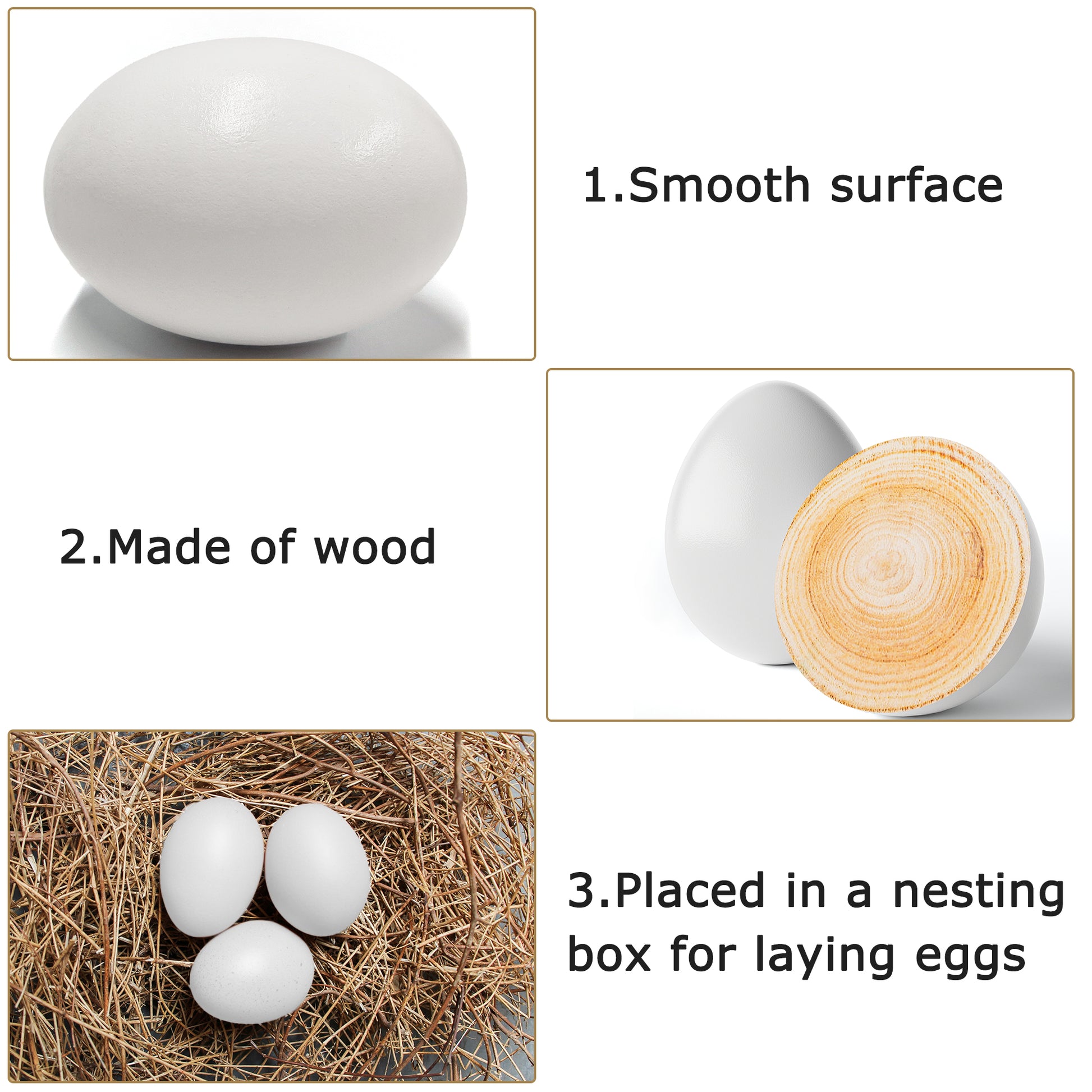 1.Smooth surface

2.Made of wood

3.Placed in a nesting box for laying eggs